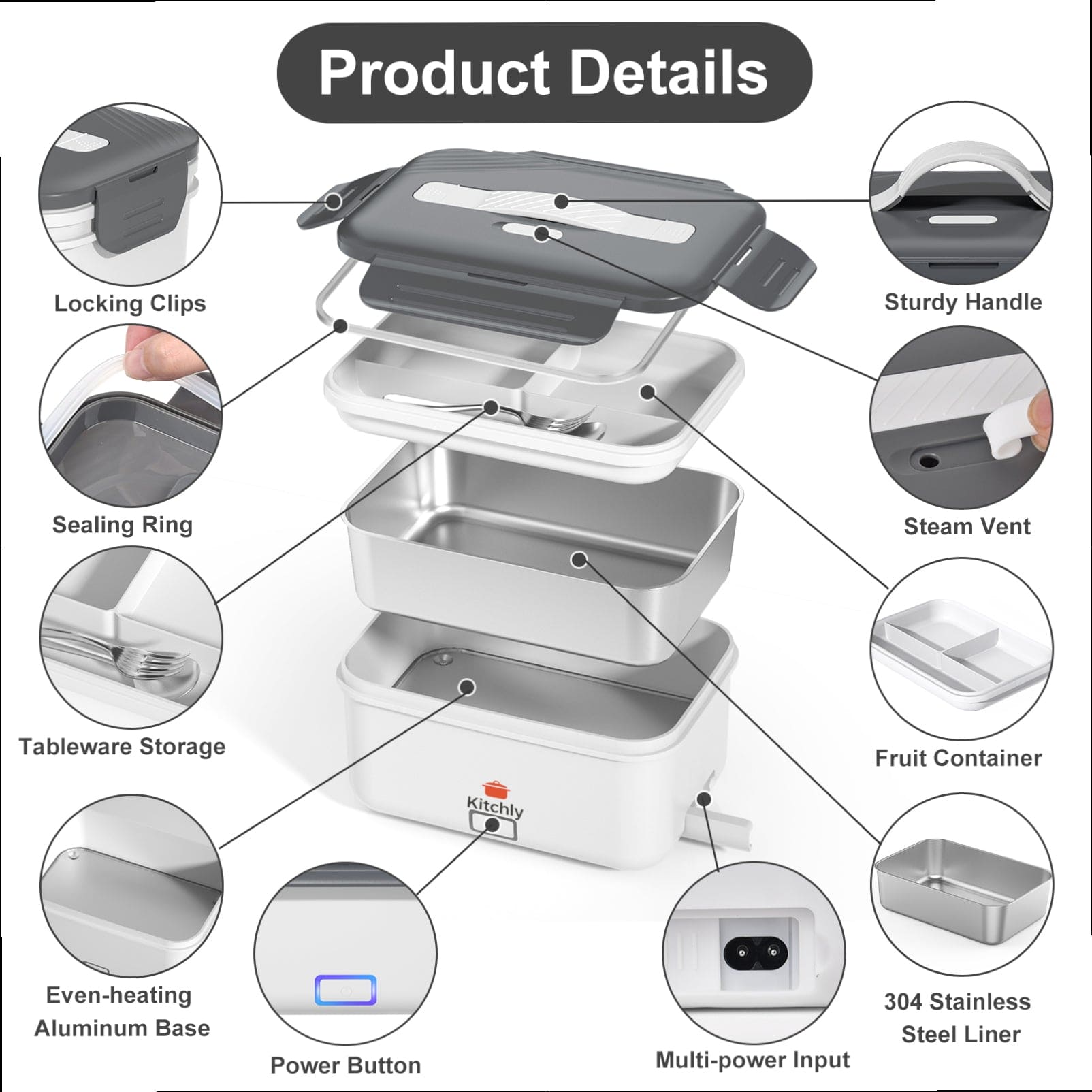 Product Details

Locking Clips

Sealing Ring

Tableware Storage

Even-heating Aluminum Base

Power Button

Kitchly

Multi-power Input

Sturdy Handle

Steam Vent

Fruit Container

304 Stainless Steel Liner