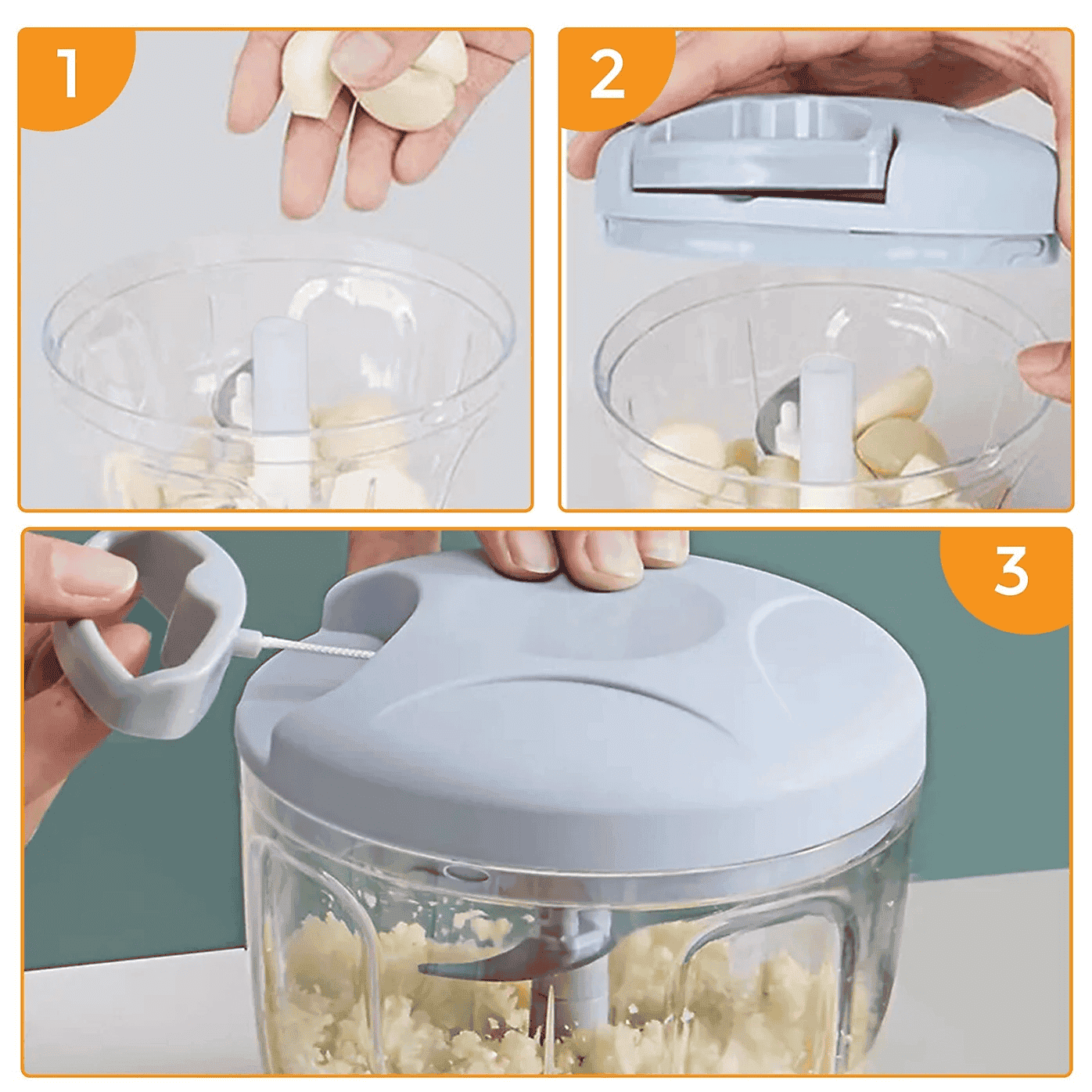 1

2

3