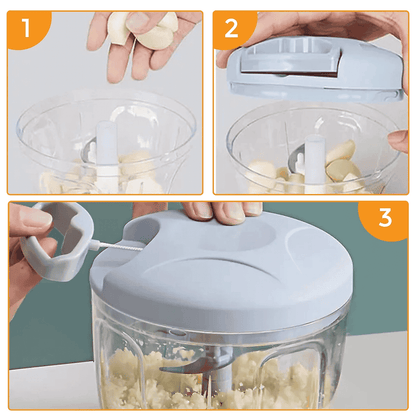 1

2

3